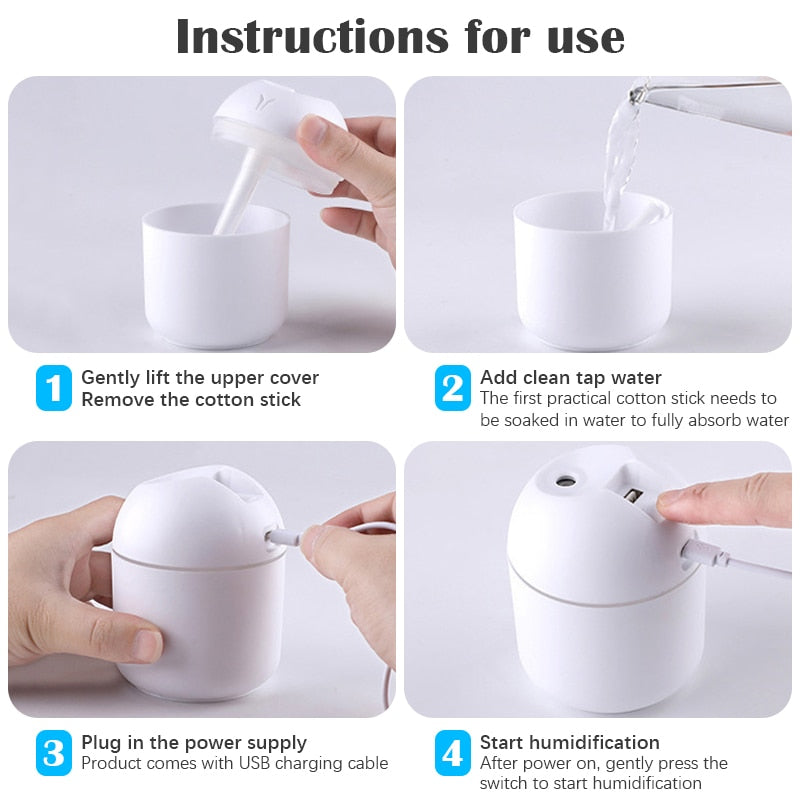 Instructions for use

1 Gently lift the upper cover
Remove the cotton stick

2 Add clean tap water
The first practical cotton stick needs to be soaked in water to fully absorb water

3 Plug in the power supply
Product comes with USB charging cable

4 Start humidification
After power on, gently press the switch to start humidification