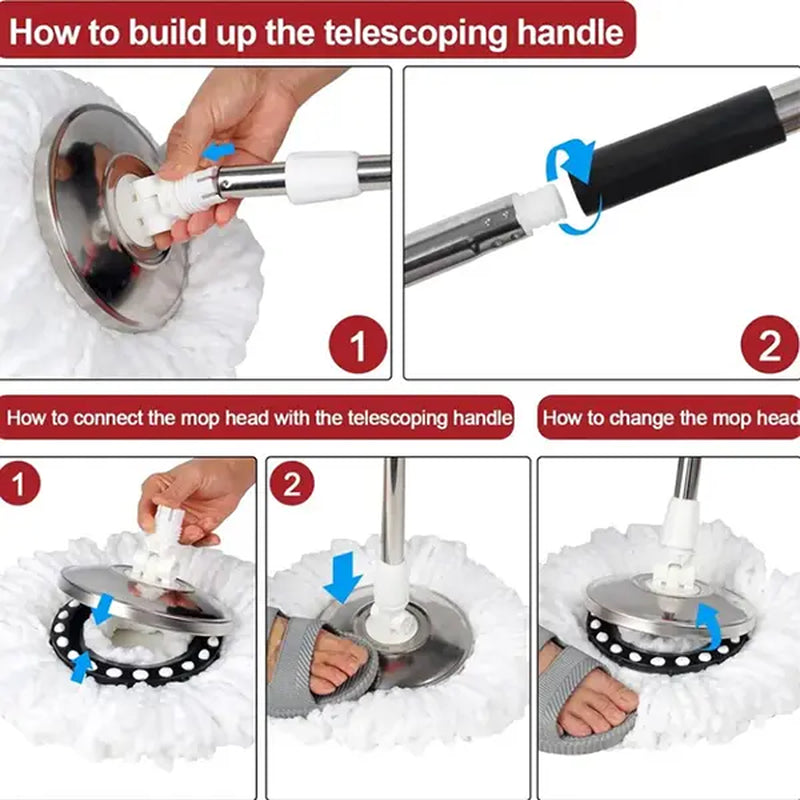 How to build up the telescoping handle

1

2

How to connect the mop head with the telescoping handle

How to change the mop head

1

2