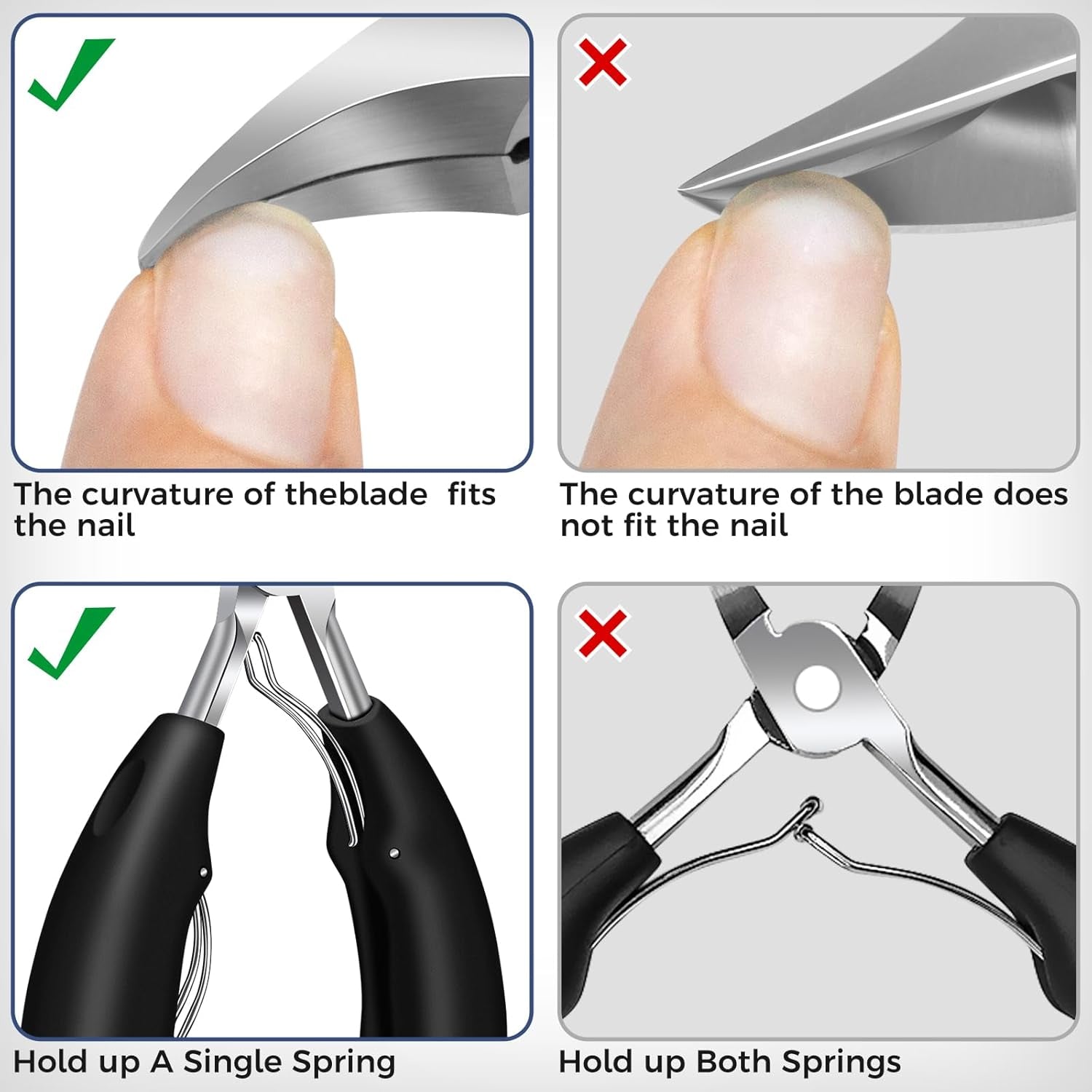 The curvature of theblade fits the nail

The curvature of the blade does not fit the nail

Hold up A Single Spring

Hold up Both Springs